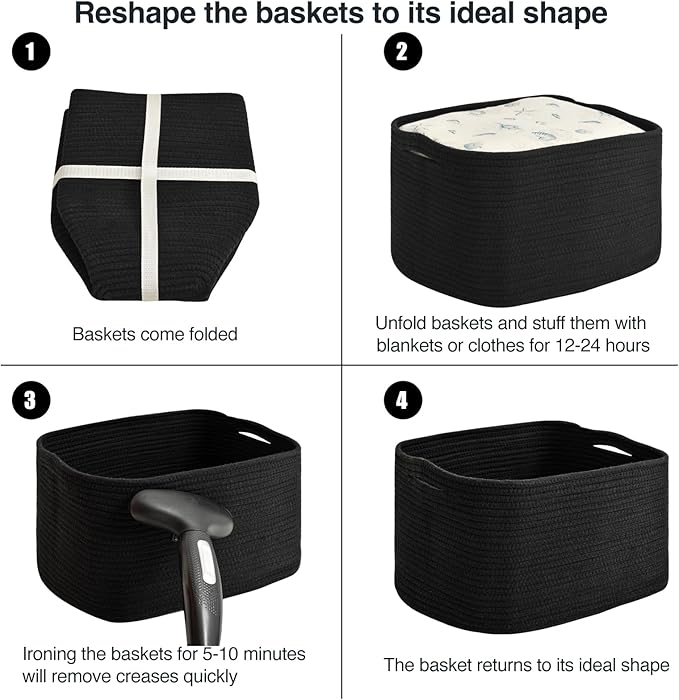 Reshape the baskets to its ideal shape

1

Baskets come folded

2

Unfold baskets and stuff them with blankets or clothes for 12-24 hours

3

Ironing the baskets for 5-10 minutes will remove creases quickly

4

The basket returns to its ideal shape