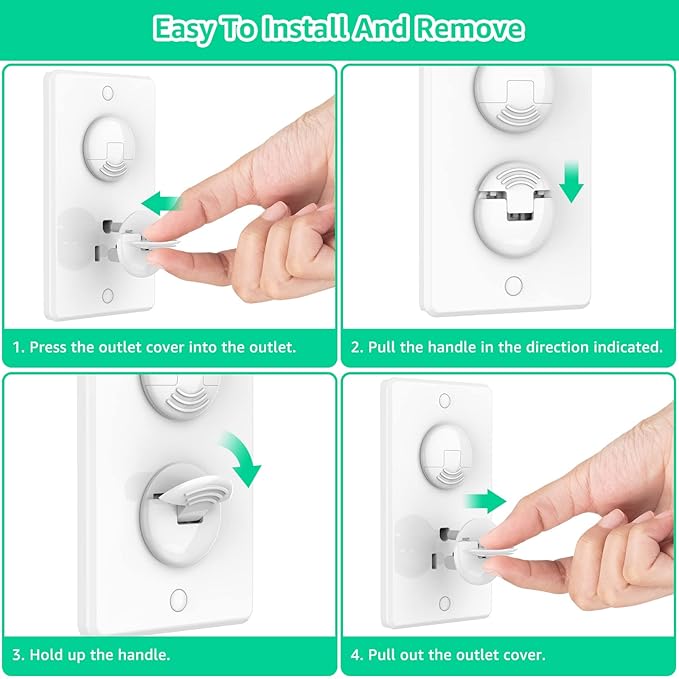 Easy To Install And Remove

1. Press the outlet cover into the outlet.

2. Pull the handle in the direction indicated.

3. Hold up the handle.

4. Pull out the outlet cover.