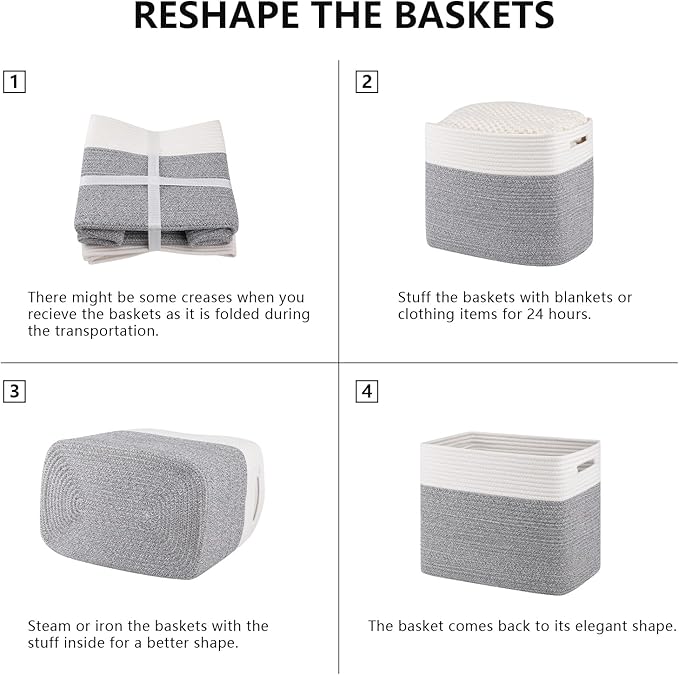 RESHAPE THE BASKETS

1

There might be some creases when you recieve the baskets as it is folded during the transportation.

2

Stuff the baskets with blankets or clothing items for 24 hours.

3

Steam or iron the baskets with the stuff inside for a better shape.

4

The basket comes back to its elegant shape.