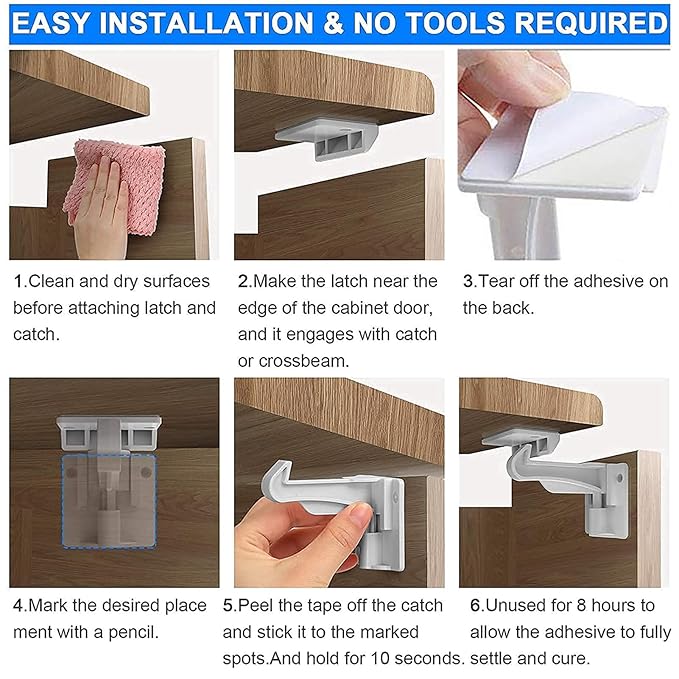 EASY INSTALLATION & NO TOOLS REQUIRED

1.Clean and dry surfaces before attaching latch and catch.

2.Make the latch near the edge of the cabinet door, and it engages with catch or crossbeam.

3.Tear off the adhesive on the back.

4.Mark the desired place ment with a pencil.

5.Peel the tape off the catch and stick it to the marked spots.And hold for 10 seconds.

6.Unused for 8 hours to allow the adhesive to fully settle and cure.