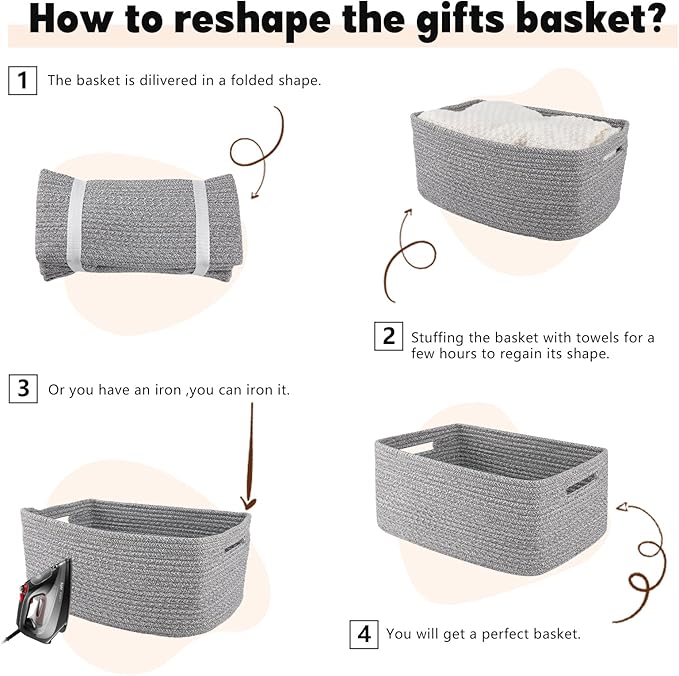 How to reshape the gifts basket?

1 The basket is dilivered in a folded shape.

2 Stuffing the basket with towels for a few hours to regain its shape.

3 Or you have an iron ,you can iron it.

4 You will get a perfect basket.