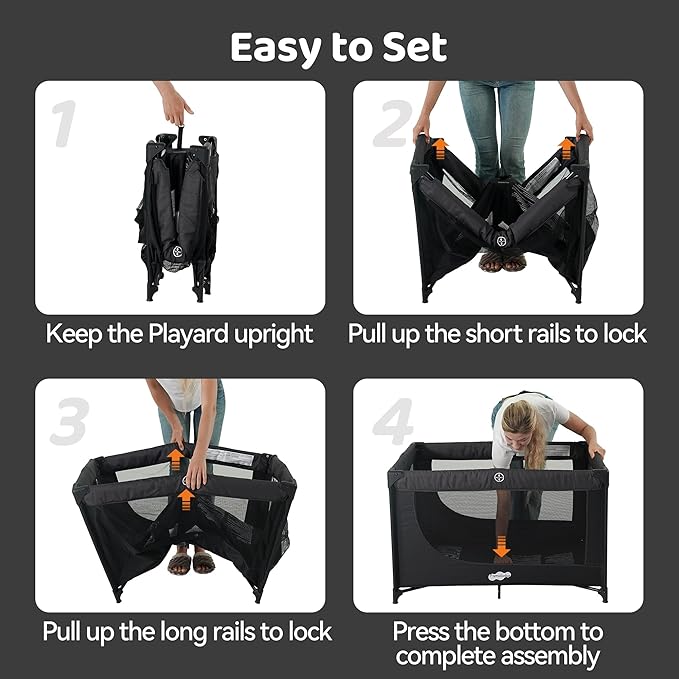 Easy to Set

1

Keep the Playard upright

2

Pull up the short rails to lock

3

Pull up the long rails to lock

4

Press the bottom to complete assembly