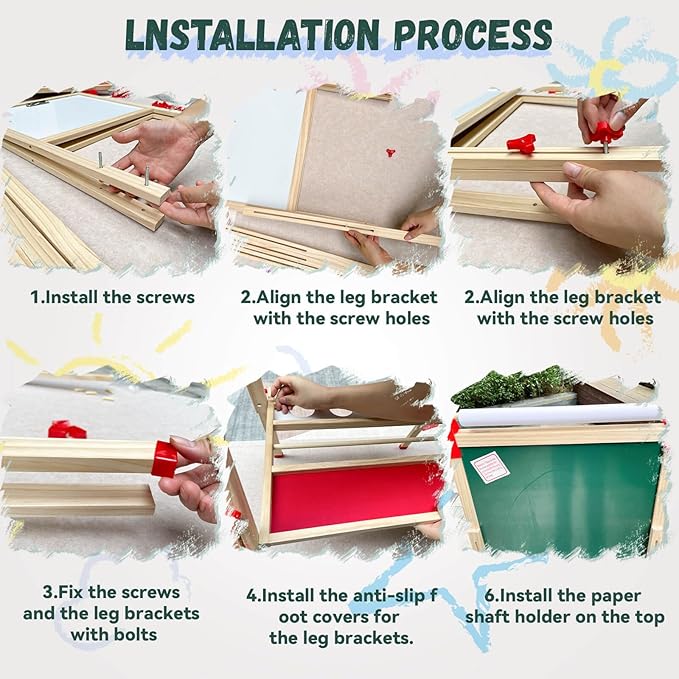 LNSTALLATION PROCESS

1.Install the screws

2.Align the leg bracket with the screw holes

2.Align the leg bracket with the screw holes

3.Fix the screws and the leg brackets with bolts

4.Install the anti-slip f oot covers for the leg brackets.

6.Install the paper shaft holder on the top