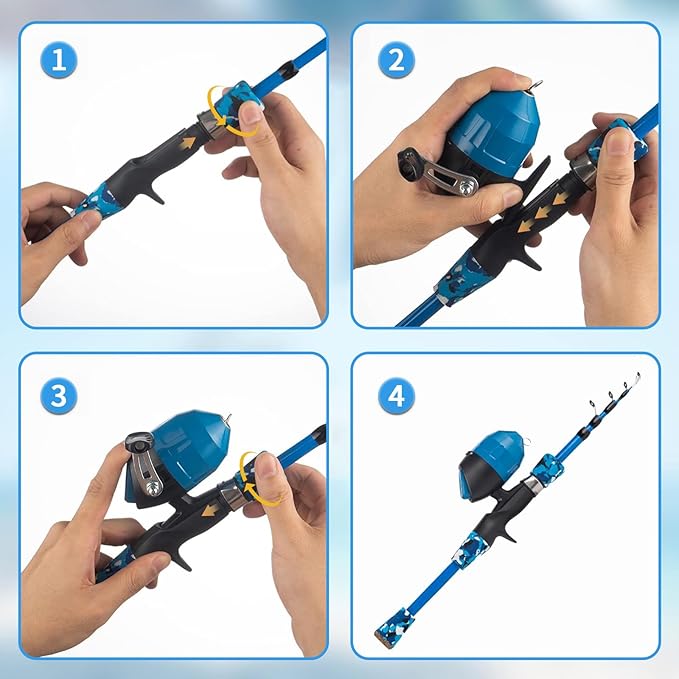 1

2

3

4